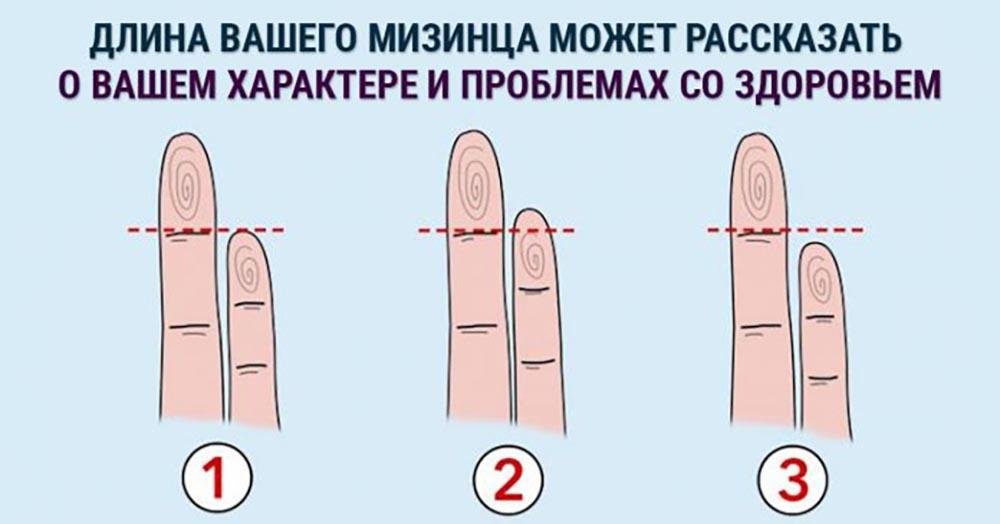 ДЛИНА ВАШЕГО МИЗИНЦА МОЖЕТ РАССКАЗАТЬ
О ВАШЕМ ХАРАКТЕРЕ И ПРОБЛЕМАХ СО ЗДОРОВЬЕМ

1

2

3